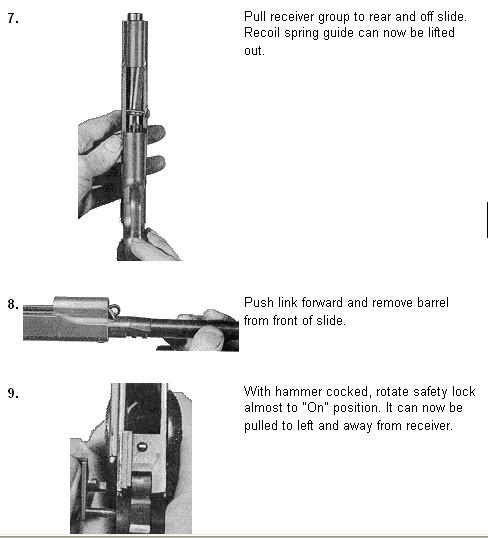 7.

Pull receiver group to rear and off slide. Recoil spring guide can now be lifted out.

8.

Push link forward and remove barrel from front of slide.

9.

With hammer cocked, rotate safety lock almost to "On" position. It can now be pulled to left and away from receiver.